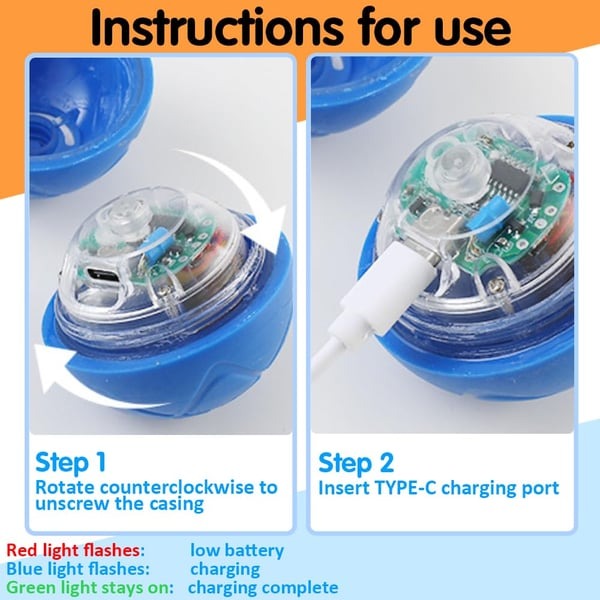 Instructions for use

Step 1
Rotate counterclockwise to unscrew the casing

Step 2
Insert TYPE-C charging port

Red light flashes: low battery
Blue light flashes: charging
Green light stays on: charging complete