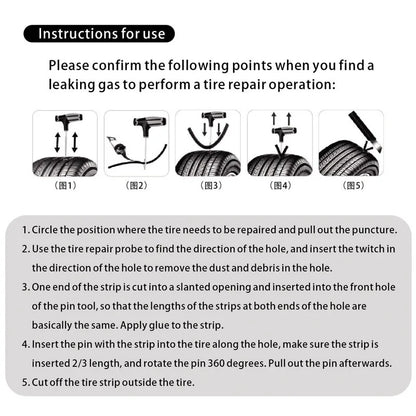 Instructions for use

Please confirm the following points when you find a leaking gas to perform a tire repair operation:

（图1）

（图2）

（图3）

（图4）

（图5）

1. Circle the position where the tire needs to be repaired and pull out the puncture.
2. Use the tire repair probe to find the direction of the hole, and insert the twitch in the direction of the hole to remove the dust and debris in the hole.
3. One end of the strip is cut into a slanted opening and inserted into the front hole of the pin tool, so that the lengths of the strips at both ends of the hole are basically the same. Apply glue to the strip.
4. Insert the pin with the strip into the tire along the hole, make sure the strip is inserted 2/3 length, and rotate the pin 360 degrees. Pull out the pin afterwards.
5. Cut off the tire strip outside the tire.