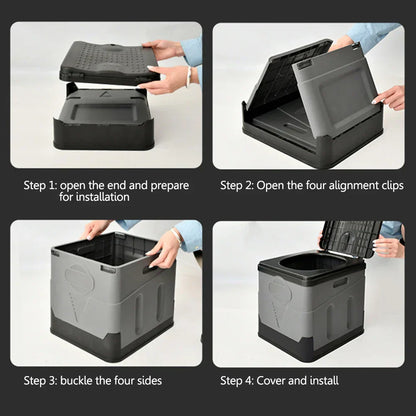 Step 1: open the end and prepare for installation

Step 2: Open the four alignment clips

Step 3: buckle the four sides

Step 4: Cover and install